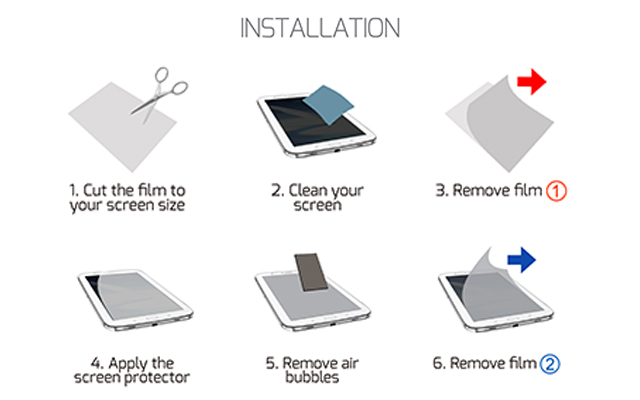 INSTALLATION

1. Cut the film to your screen size

2. Clean your screen

3. Remove film ①

4. Apply the screen protector

5. Remove air bubbles

6. Remove film ②